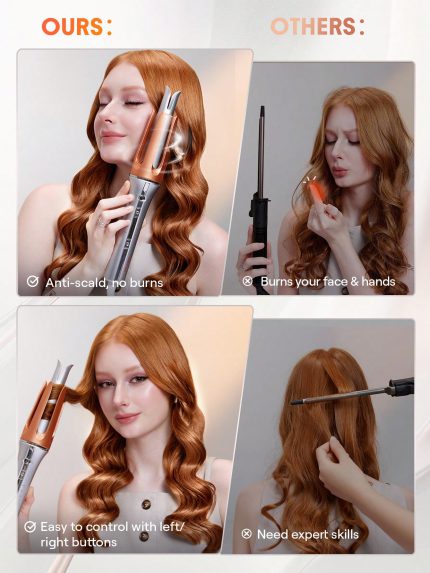 OURS:

OTHERS:

Anti-scald, no burns

Burns your face & hands

Easy to control with left/ right buttons

Need expert skills